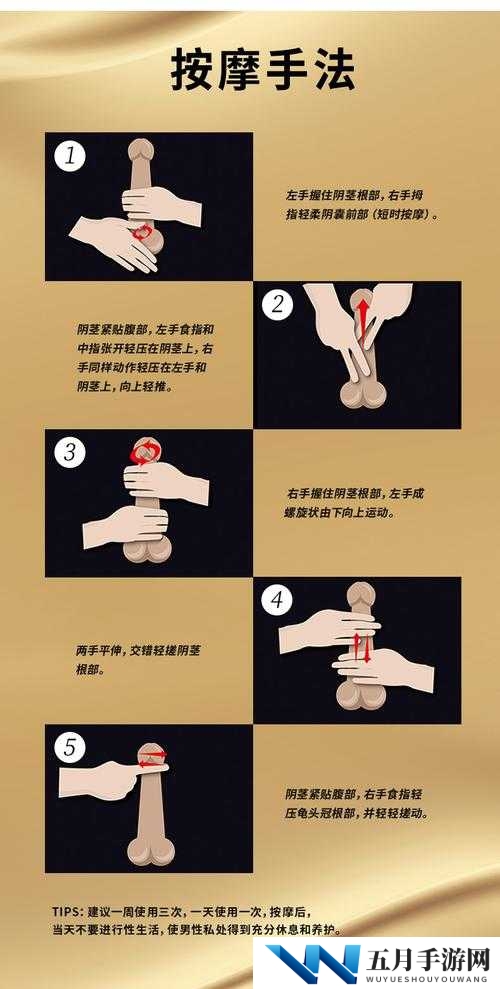 按摩手法

1

左手握住阴茎根部，右手拇指轻柔阴囊前部（短时按摩）。

2

阴茎紧贴腹部，左手食指和中指张开轻压在阴茎上，右手同样动作轻压在左手和阴茎上，向上轻推。

3

右手握住阴茎根部，左手成螺旋状由下向上运动。

4

两手平伸，交错轻搓阴茎根部。

5

阴茎紧贴腹部，右手食指轻压龟头冠根部，并轻轻搓动。

TIPS：建议一周使用三次，一天使用一次，按摩后，当天不要进行性生活，使男性私处得到充分休息和养护。

五月手游网
WUYUESHOUYOUWANG